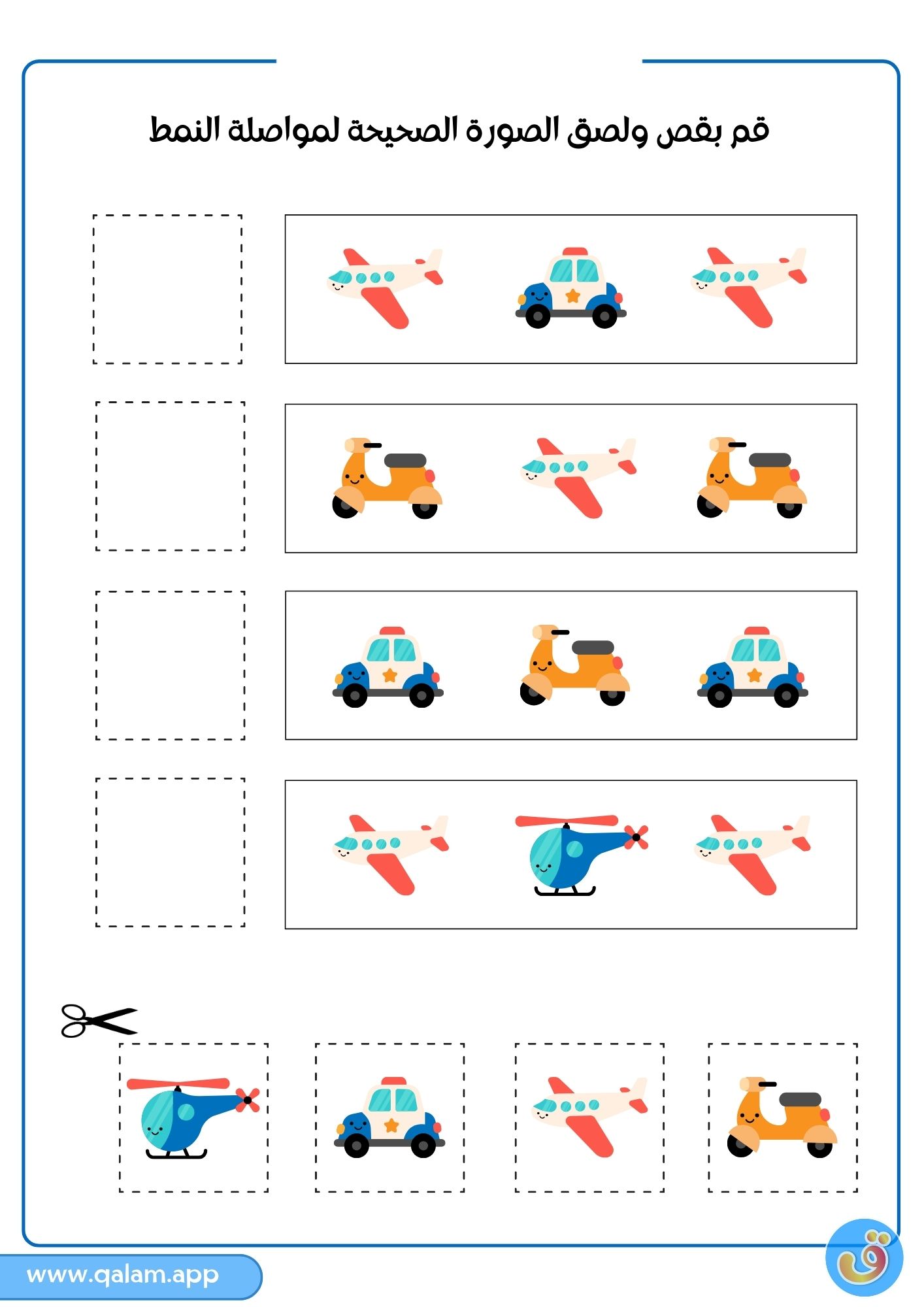 قم بقص ولصق الصورة الصحيحة لمواصلة النمط

www.qalam.app

ق